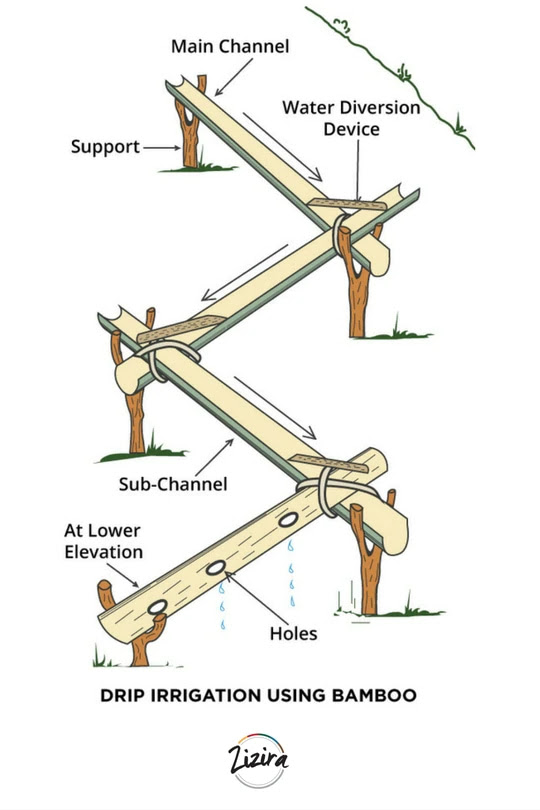 Main Channel

Water Diversion Device

Support

Sub-Channel

At Lower Elevation

Holes

DRIP IRRIGATION USING BAMBOO

Zizira